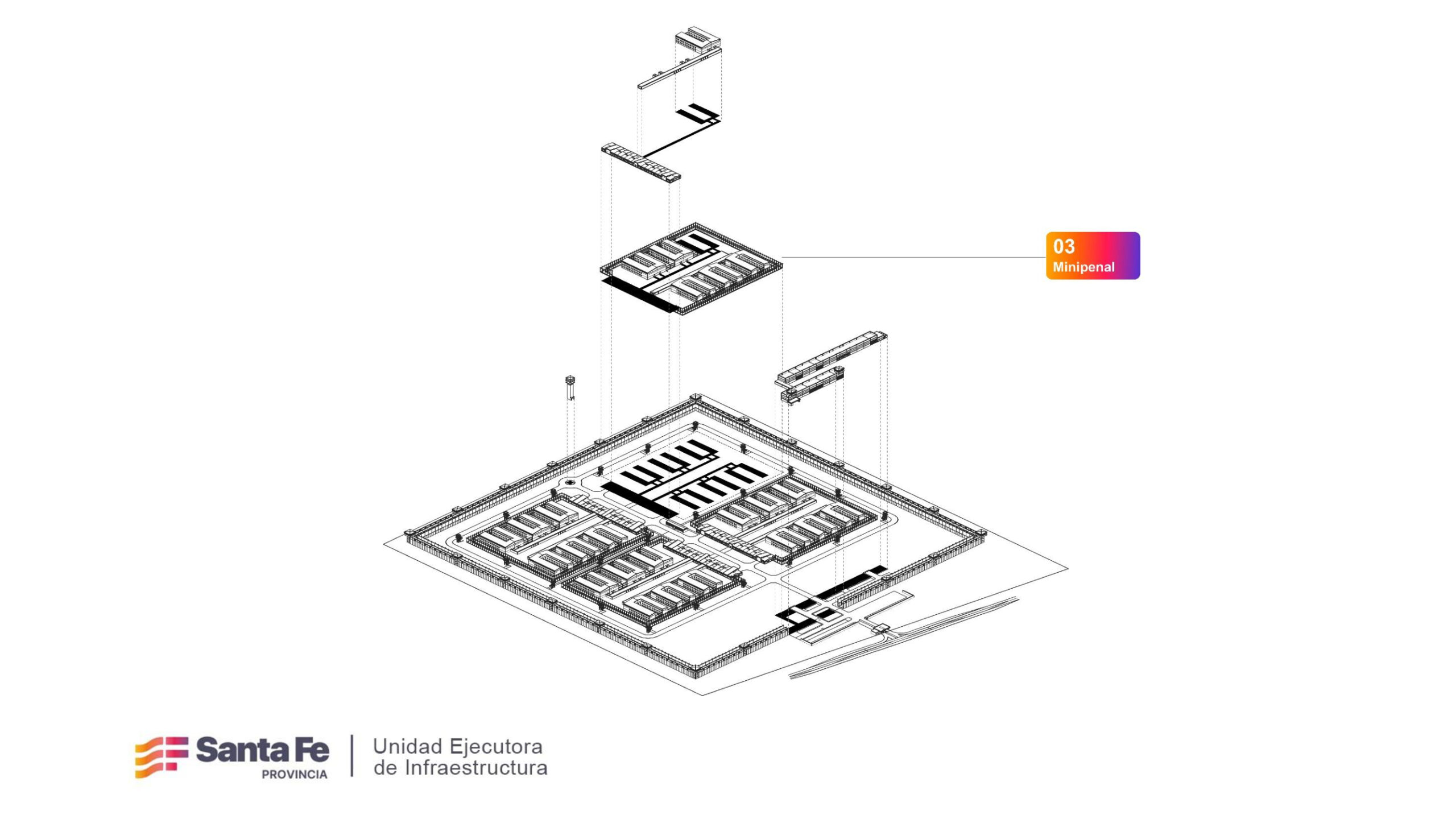 03
Minipenal

Santa Fe
PROVINCIA

Unidad Ejecutora
de Infraestructura